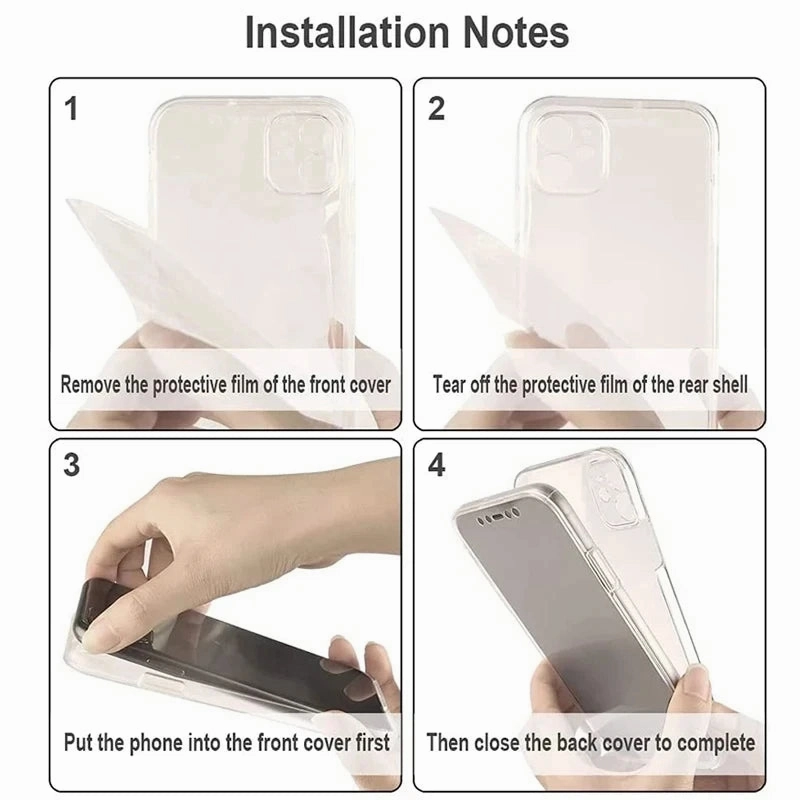 Installation Notes

1

Remove the protective film of the front cover

2

Tear off the protective film of the rear shell

3

Put the phone into the front cover first

4

Then close the back cover to complete